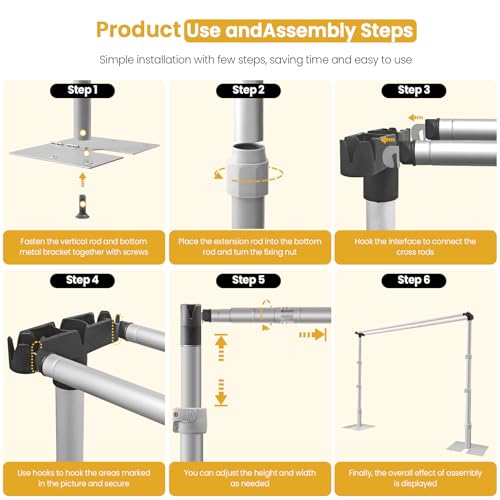 Product Use andAssembly Steps

Simple installation with few steps, saving time and easy to use

Step 1

Fasten the vertical rod and bottom metal bracket together with screws

Step 2

Place the extension rod into the bottom rod and turn the fixing nut

Step 3

Hook the interface to connect the cross rods

Step 4

Use hooks to hook the areas marked in the picture and secure

Step 5

You can adjust the height and width as needed

Step 6

Finally, the overall effect of assembly is displayed